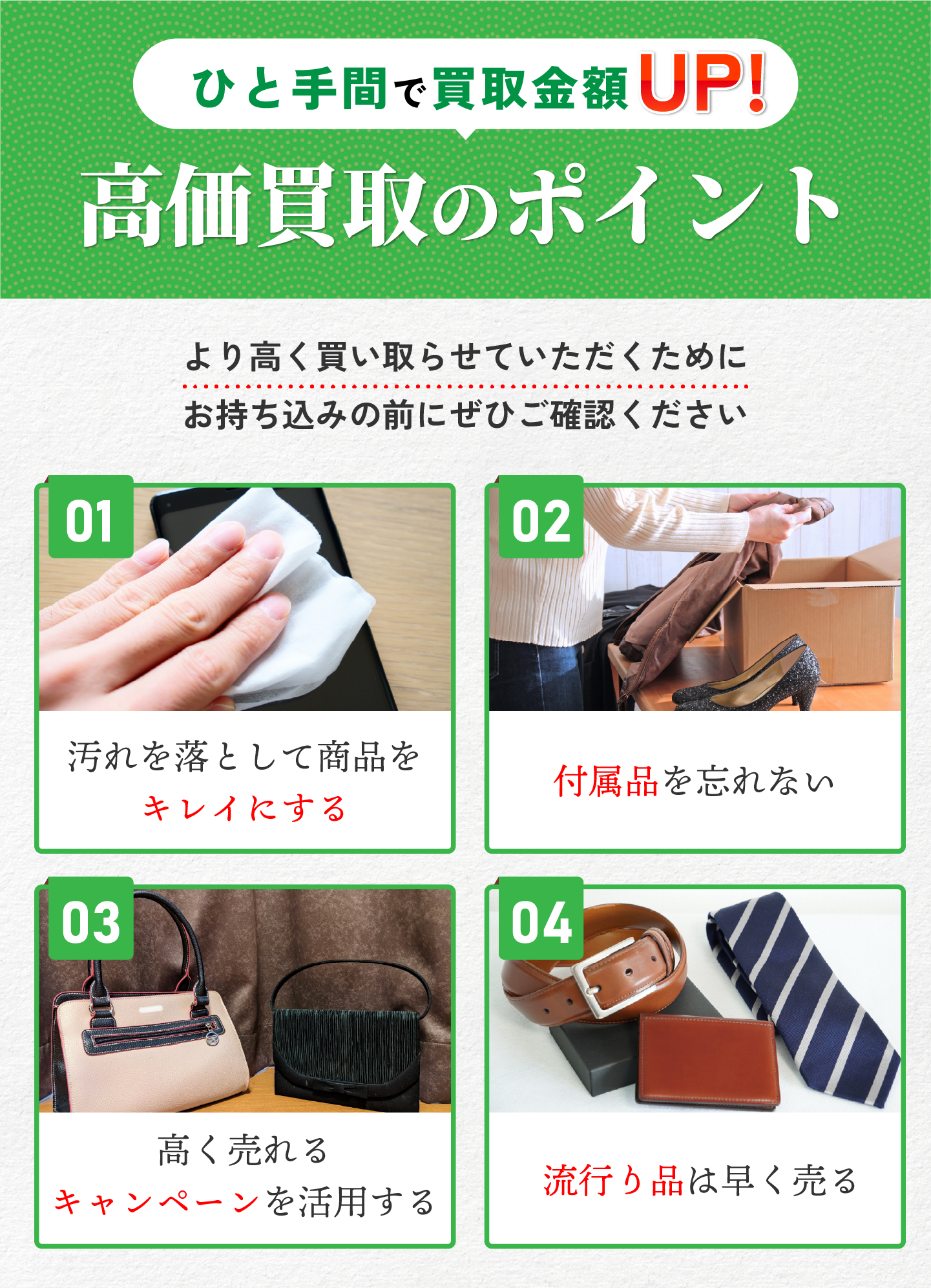 ひと手間で買取金額UP!

高価買取のポイント

より高く買い取らせていただくために
お持ち込みの前にぜひご確認ください

01

汚れを落として商品を
キレイにする

02

付属品を忘れない

03

高く売れる
キャンペーンを活用する

04

流行り品は早く売る